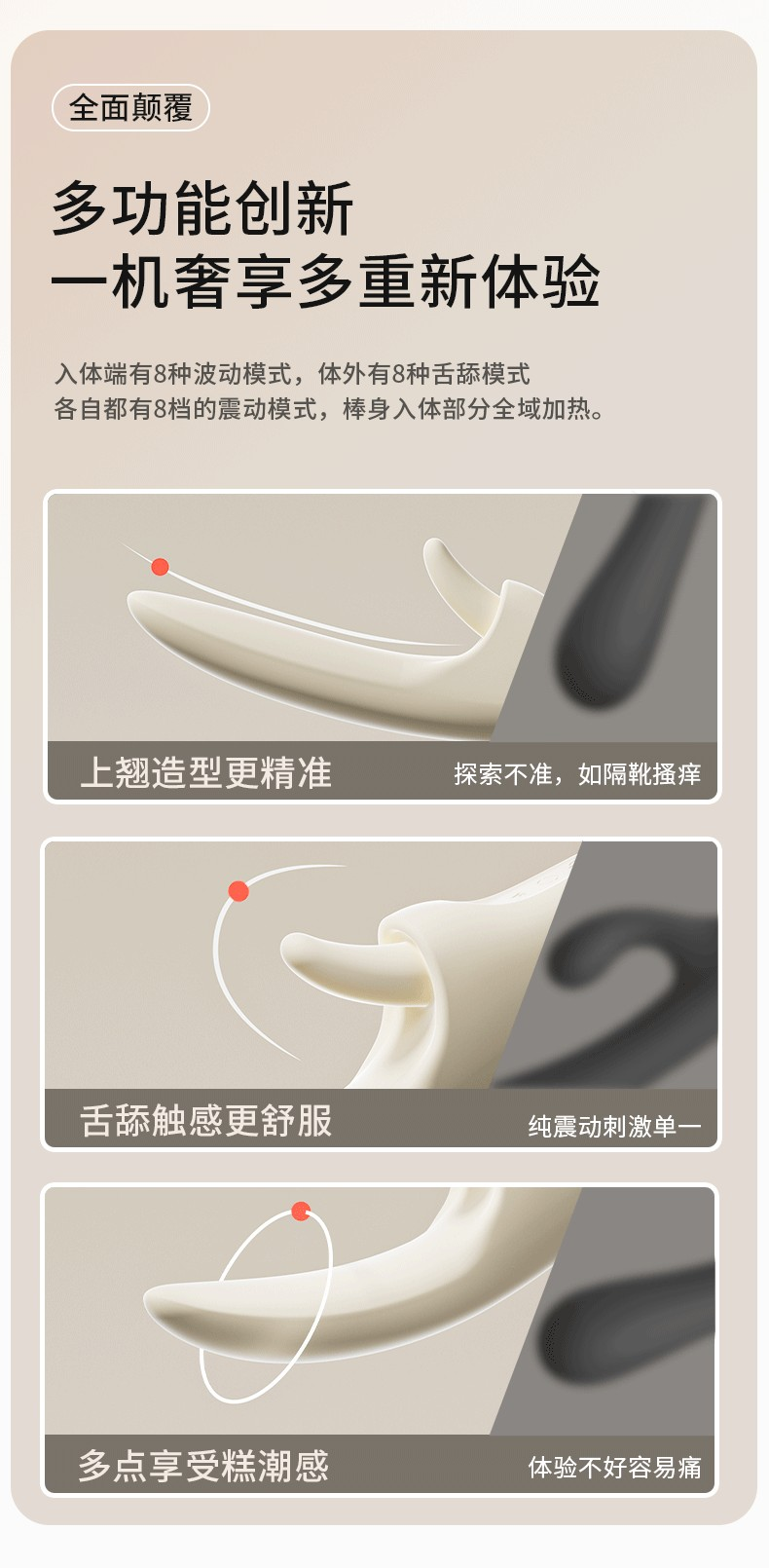 全面颠覆

多功能创新
一机奢享多重新体验

入体端有8种波动模式，体外有8种舌舔模式
各自都有8档的震动模式，棒身入体部分全域加热。

上翘造型更精准

探索不准，如隔靴搔痒

舌舔触感更舒服

纯震动刺激单一

多点享受糕潮感

体验不好容易痛