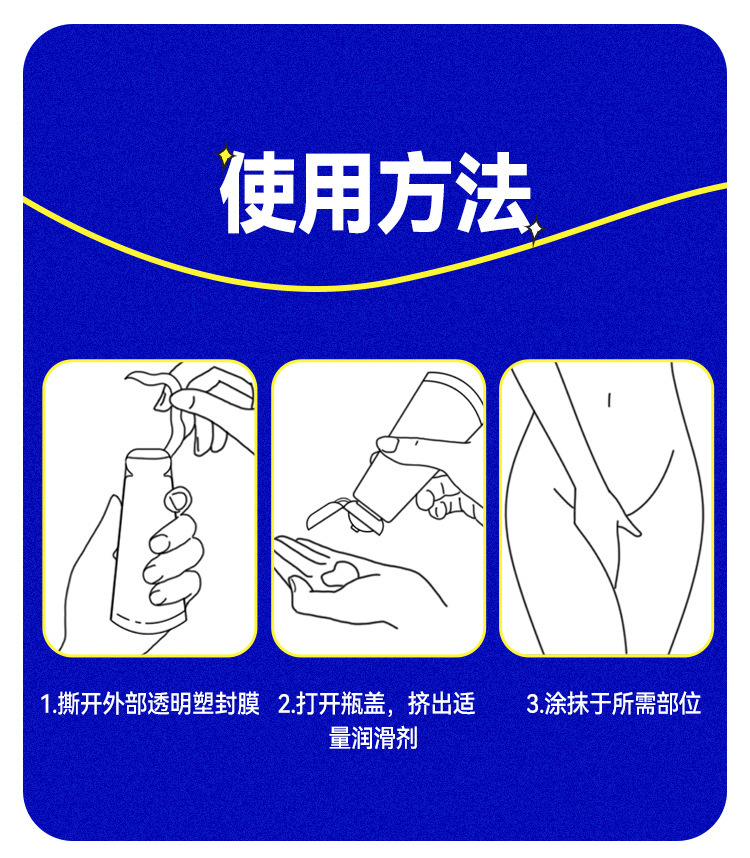 使用方法

1.撕开外部透明塑封膜

2.打开瓶盖，挤出适量润滑剂

3.涂抹于所需部位